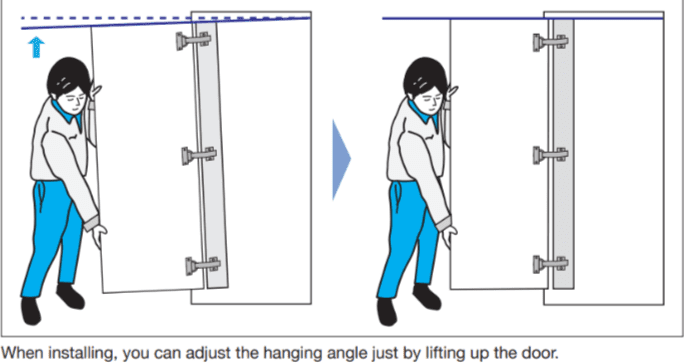 When installing, you can adjust the hanging angle just by lifting up the door.